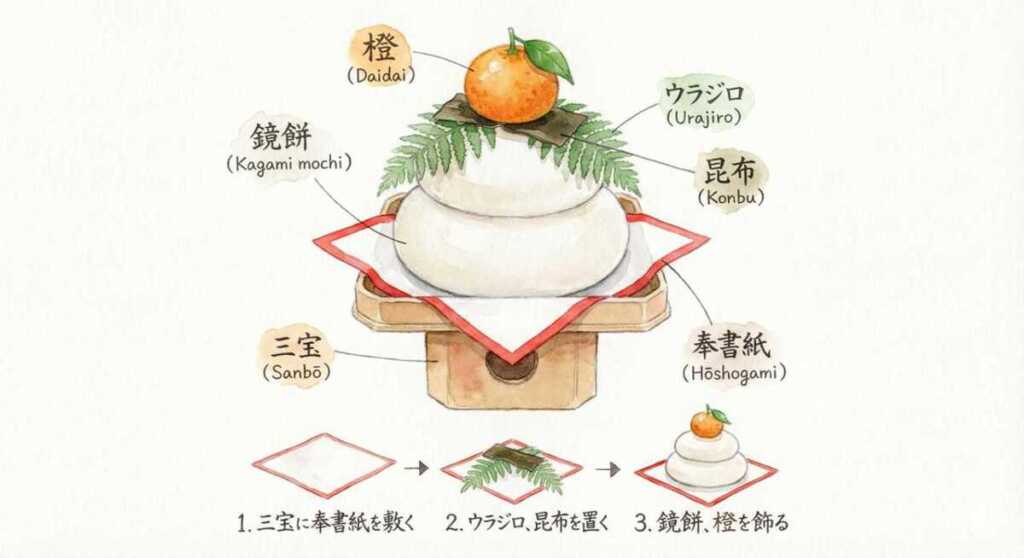 橙
(Daidai)

ウラジロ
(Urajiro)

鏡餅
(Kagami mochi)

昆布
(Konbu)

三宝
(Sanbō)

奉書紙
(Hōshogami)

1. 三宝に奉書紙を敷く
2. ウラジロ、昆布を置く
3. 鏡餅、橙を飾る